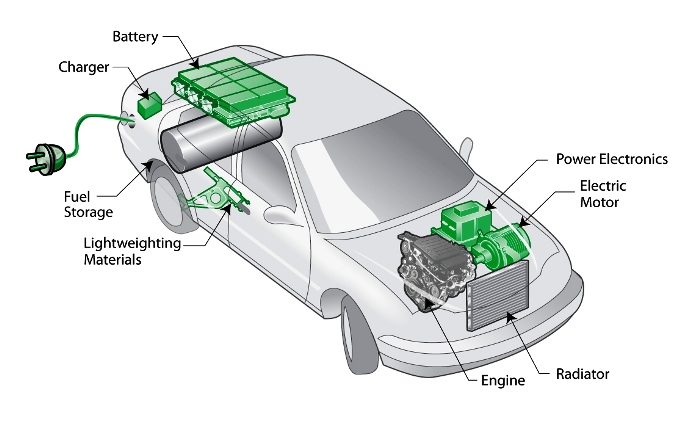 Battery

Charger

Fuel Storage

Lightweighting Materials

Power Electronics

Electric Motor

Engine

Radiator